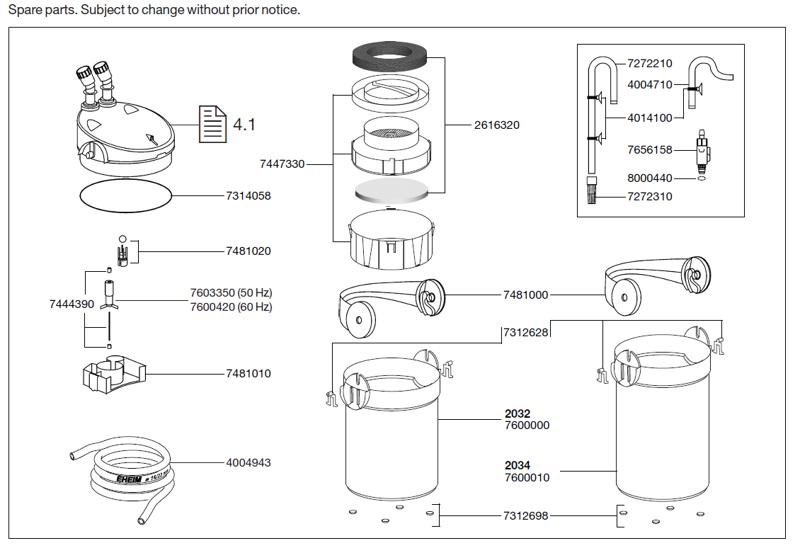 Spare parts. Subject to change without prior notice.

4.1

7314058

7481020

7444390

7603350 (50 Hz)
7600420 (60 Hz)

7481010

EHEIM

4004943

7447330

2616320

7481000

7312628

2032
7600000

2034
7600010

7312698

7272210

4004710

4014100

7656158

8000440

7272310